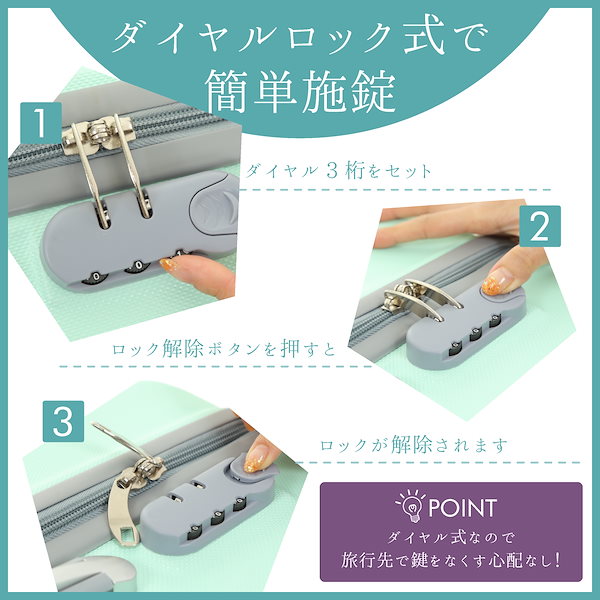 ダイヤルロック式で
簡単施錠

1

ダイヤル３桁をセット

2

ロック解除ボタンを押すと

3

ロックが解除されます

POINT
ダイヤル式なので
旅行先で鍵をなくす心配なし！