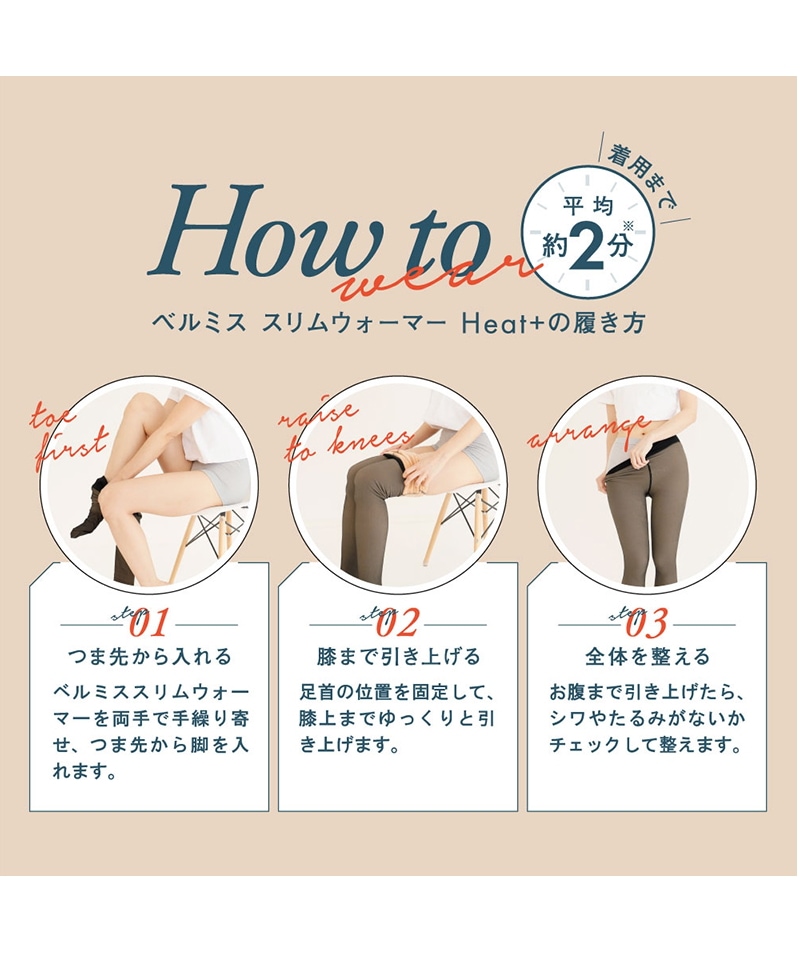 How to wear

着用まで
平均
約2分※

ベルミス スリムウォーマー Heat+の履き方

toe first

raise to knees

arrange

step 01
つま先から入れる
ベルミススリムウォーマーを両手で手繰り寄せ、つま先から脚を入れます。

step 02
膝まで引き上げる
足首の位置を固定して、膝上までゆっくりと引き上げます。

step 03
全体を整える
お腹まで引き上げたら、シワやたるみがないかチェックして整えます。