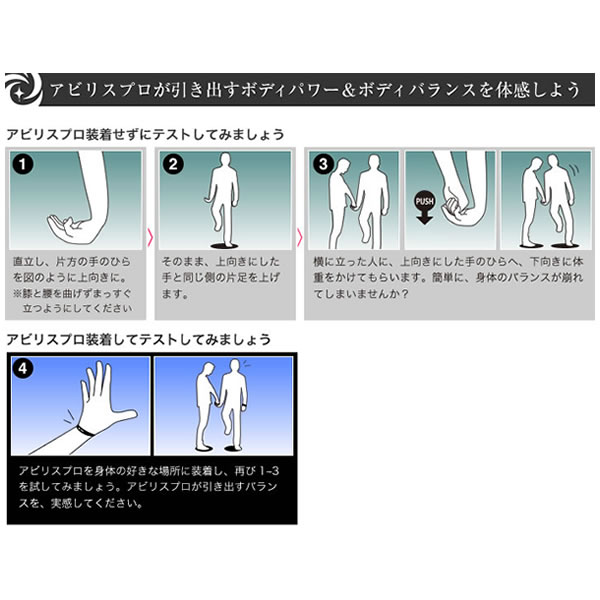 アビリスプロが引き出すボディパワー＆ボディバランスを体感しよう

アビリスプロ装着せずにテストしてみましょう

1

直立し、片方の手のひらを図のように上向きに。
※膝と腰を曲げずまっすぐ立つようにしてください

2

そのまま、上向きにした手と同じ側の片足を上げます。

3

PUSH

横に立った人に、上向きにした手のひらへ、下向きに体重をかけてもらいます。簡単に、身体のバランスが崩れてしまいませんか？

アビリスプロ装着してテストしてみましょう

4

アビリスプロを身体の好きな場所に装着し、再び 1-3 を試してみましょう。アビリスプロが引き出すバランスを、実感してください。