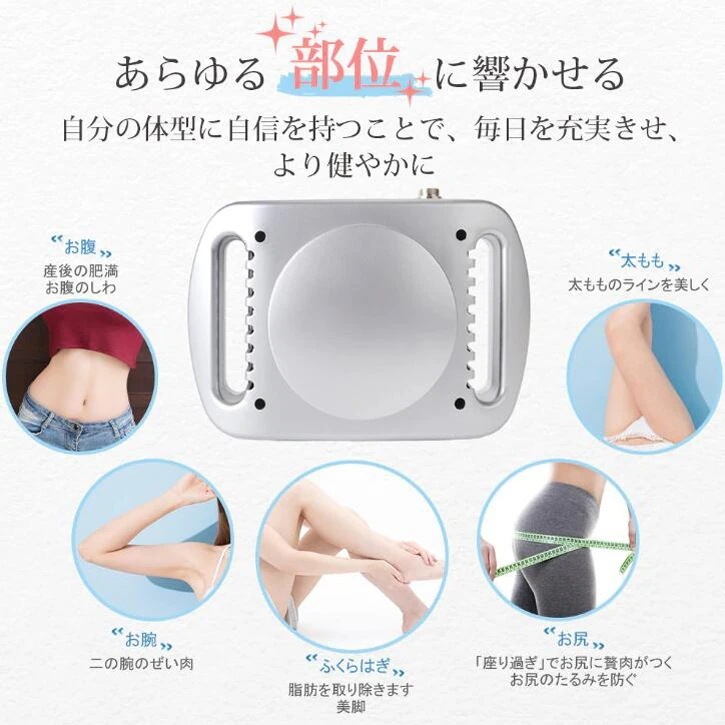 あらゆる部位に響かせる
自分の体型に自信を持つことで、毎日を充実きせ、より健やかに

“お腹”
産後の肥満
お腹のしわ

“太もも”
太もものラインを美しく

“お腕”
二の腕のぜい肉

“ふくらはぎ”
脂肪を取り除きます
美脚

“お尻”
「座り過ぎ」でお尻に贅肉がつく
お尻のたるみを防ぐ