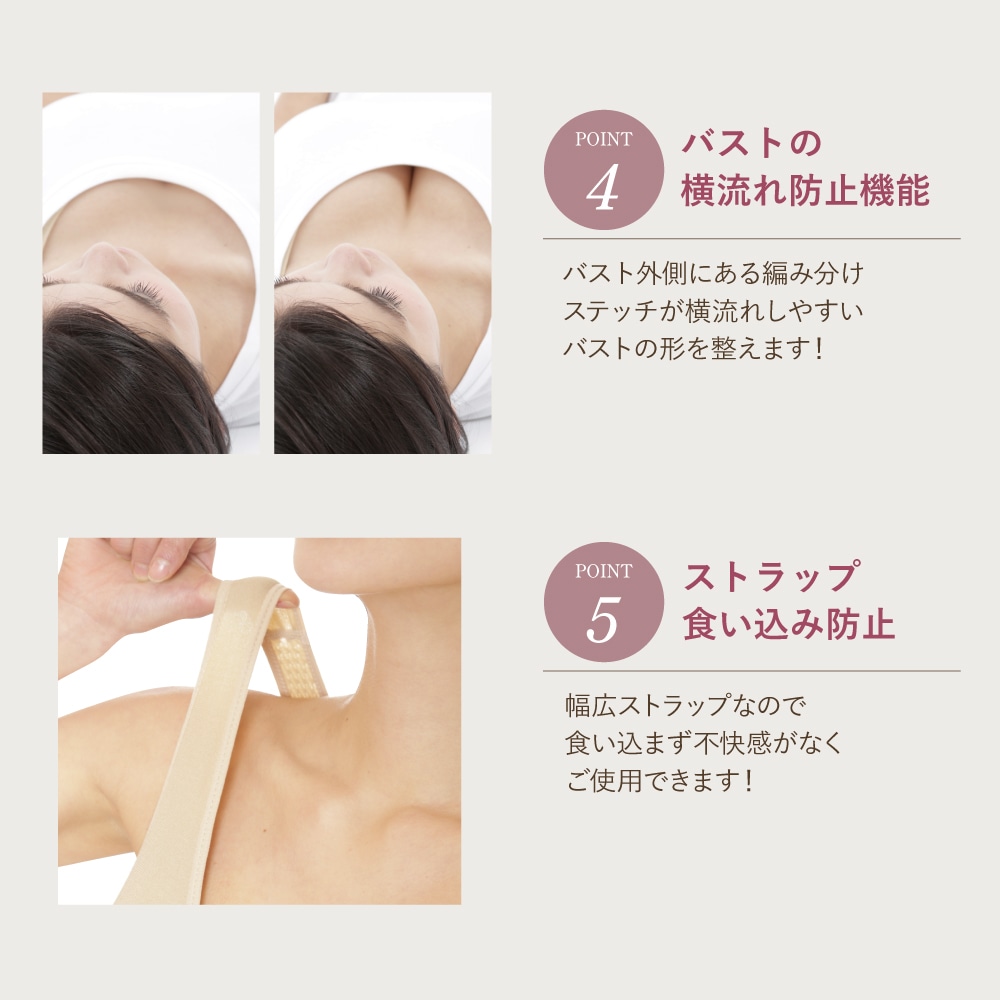 POINT
4
バストの
横流れ防止機能

バスト外側にある編み分け
ステッチが横流れしやすい
バストの形を整えます！

POINT
5
ストラップ
食い込み防止

幅広ストラップなので
食い込まず不快感がなく
ご使用できます！