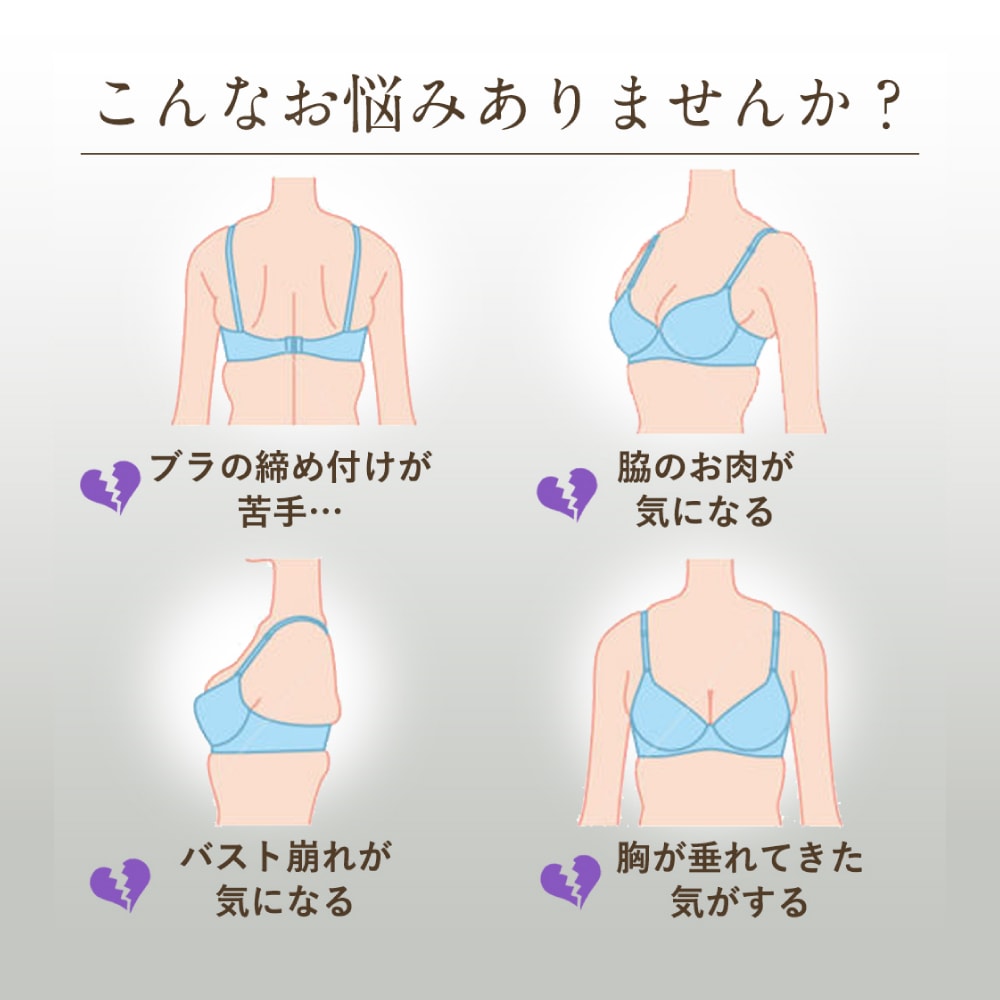 こんなお悩みありませんか？

ブラの締め付けが苦手…

脇のお肉が気になる

バスト崩れが気になる

胸が垂れてきた気がする