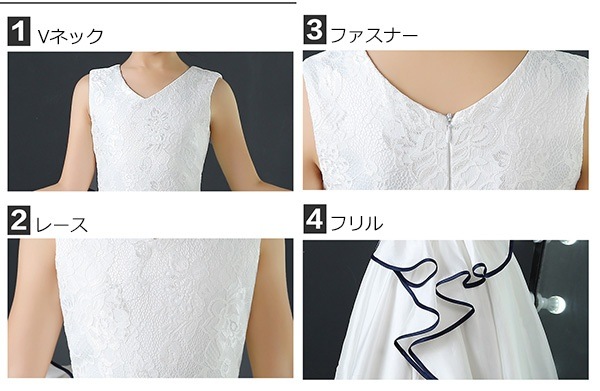 1 Vネック

2 レース

3 ファスナー

4 フリル