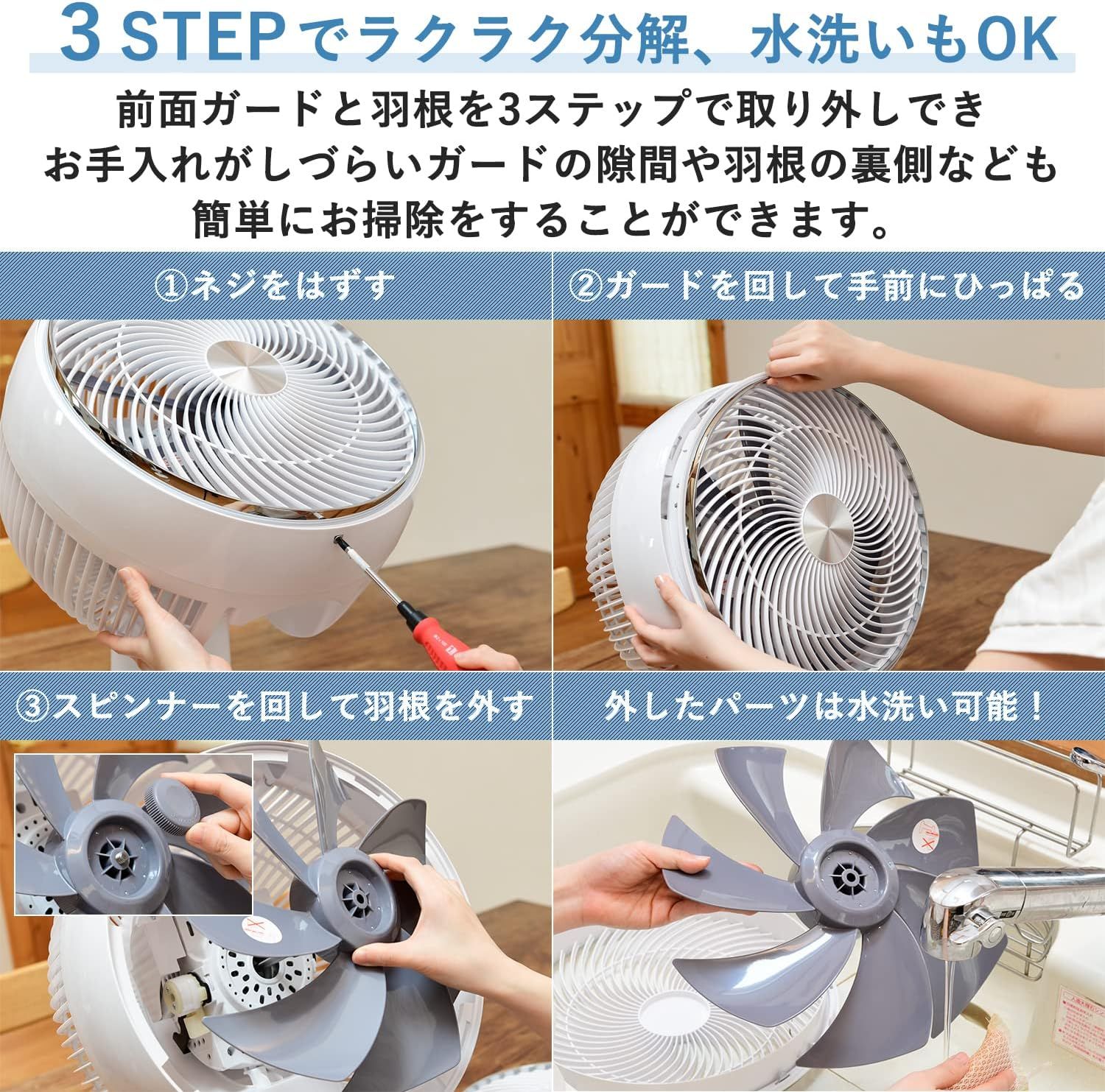 3 STEPでラクラク分解、水洗いもOK

前面ガードと羽根を3ステップで取り外しでき
お手入れがしづらいガードの隙間や羽根の裏側なども
簡単にお掃除をすることができます。

①ネジをはずす

②ガードを回して手前にひっぱる

③スピンナーを回して羽根を外す

外したパーツは水洗い可能！