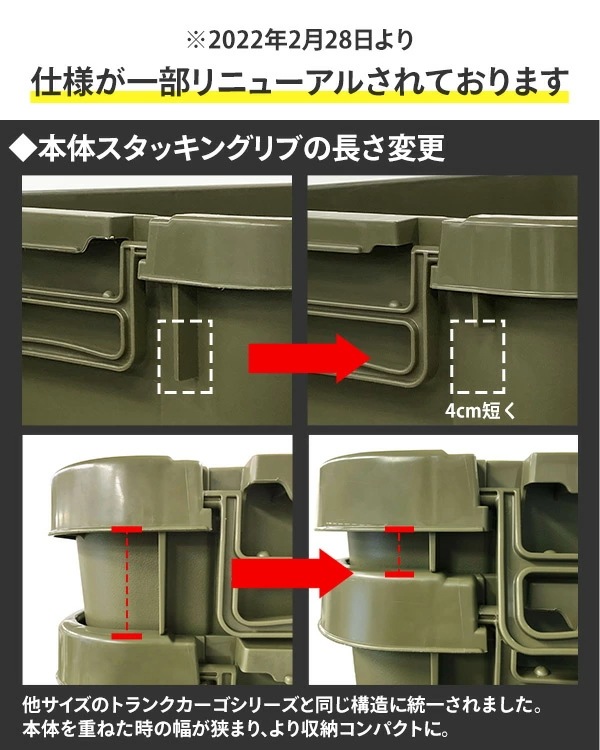 ※2022年2月28日より
仕様が一部リニューアルされております

◆本体スタッキングリブの長さ変更

4cm短く

他サイズのトランクカーゴシリーズと同じ構造に統一されました。
本体を重ねた時の幅が狭まり､より収納コンパクトに。