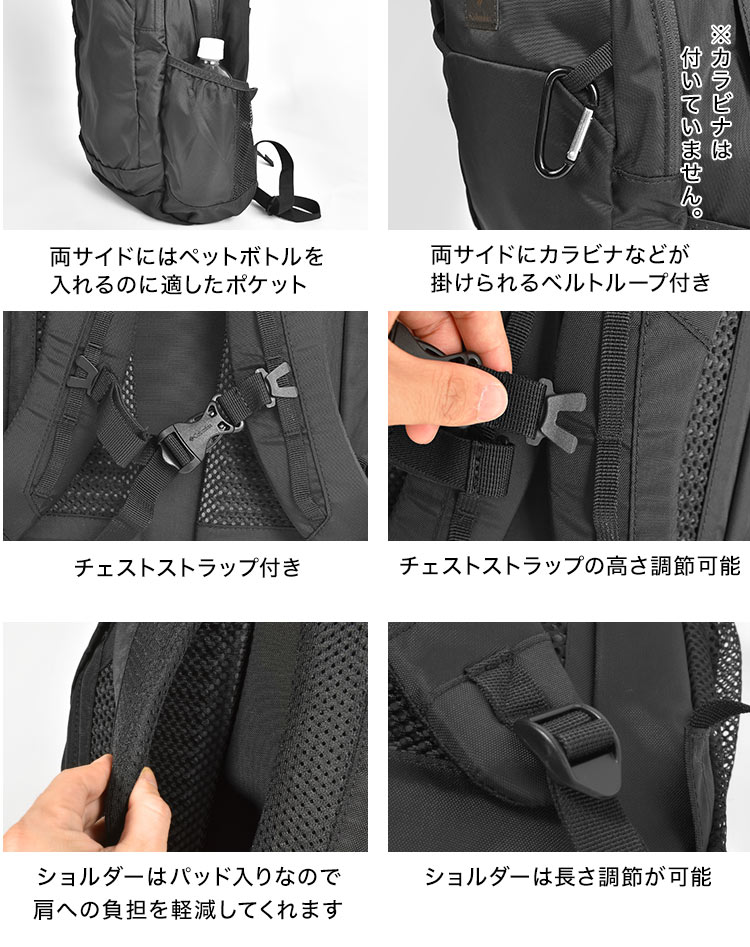 ※カラビナは付いていません。

両サイドにはペットボトルを入れるのに適したポケット

両サイドにカラビナなどが掛けられるベルトループ付き

チェストストラップ付き

チェストストラップの高さ調節可能

ショルダーはパッド入りなので肩への負担を軽減してくれます

ショルダーは長さ調節が可能