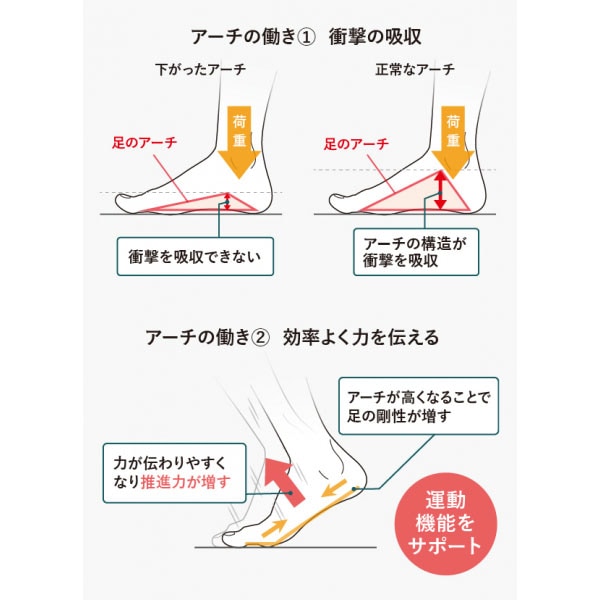 アーチの働き① 衝撃の吸収

下がったアーチ

荷重

足のアーチ

衝撃を吸収できない

正常なアーチ

荷重

足のアーチ

アーチの構造が衝撃を吸収

アーチの働き② 効率よく力を伝える

アーチが高くなることで足の剛性が増す

力が伝わりやすくなり推進力が増す

運動機能をサポート