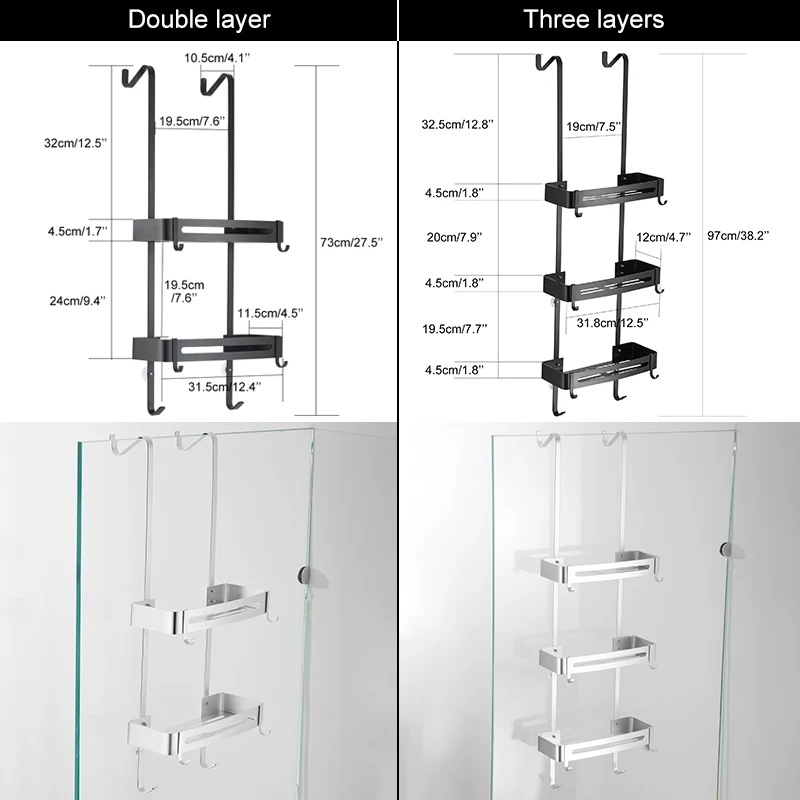 Double layer

10.5cm/4.1''
19.5cm/7.6''
32cm/12.5''
4.5cm/1.7''
73cm/27.5''
19.5cm /7.6''
24cm/9.4''
11.5cm/4.5''
31.5cm/12.4''

Three layers

32.5cm/12.8''
19cm/7.5''
4.5cm/1.8''
20cm/7.9''
12cm/4.7''
97cm/38.2''
4.5cm/1.8''
31.8cm/12.5''
19.5cm/7.7''
4.5cm/1.8''