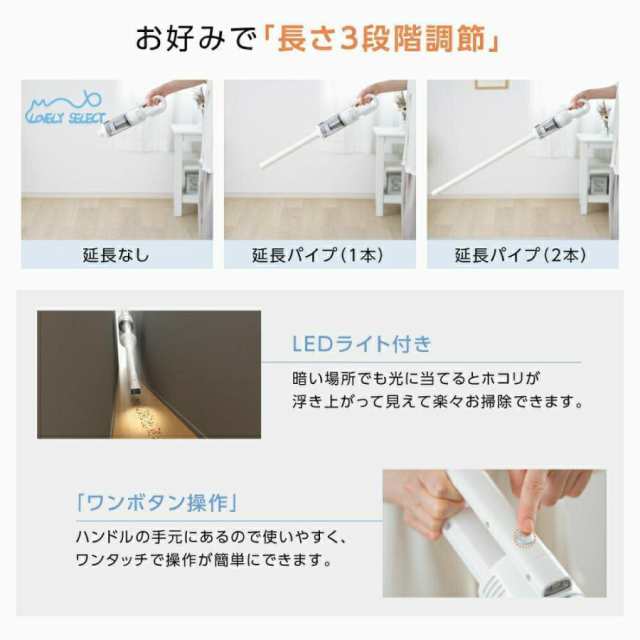 お好みで「長さ3段階調節」

LOVELY SELECT

延長なし

延長パイプ(1本)

延長パイプ(2本)

LEDライト付き

暗い場所でも光に当てるとホコリが浮き上がって見えて楽々お掃除できます。

「ワンボタン操作」

ハンドルの手元にあるので使いやすく、ワンタッチで操作が簡単にできます。