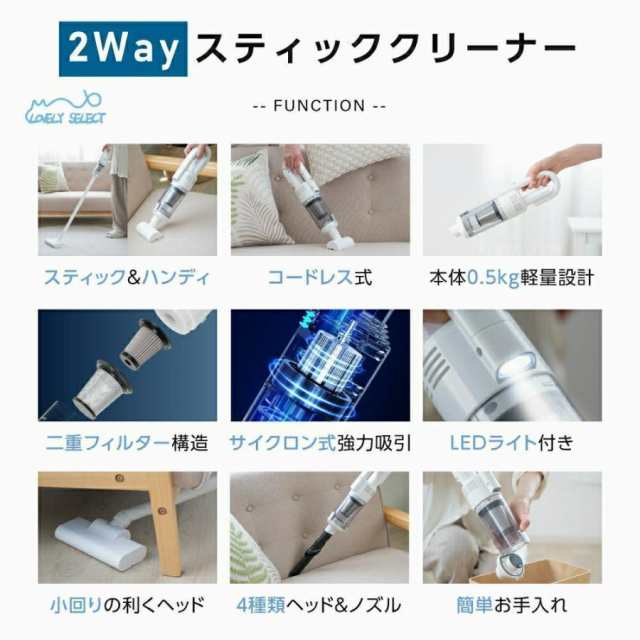 2Way スティッククリーナー

LOVELY SELECT

-- FUNCTION --

スティック&ハンディ

コードレス式

本体0.5kg軽量設計

二重フィルター構造

サイクロン式強力吸引

LEDライト付き

小回りの利くヘッド

4種類ヘッド&ノズル

簡単お手入れ