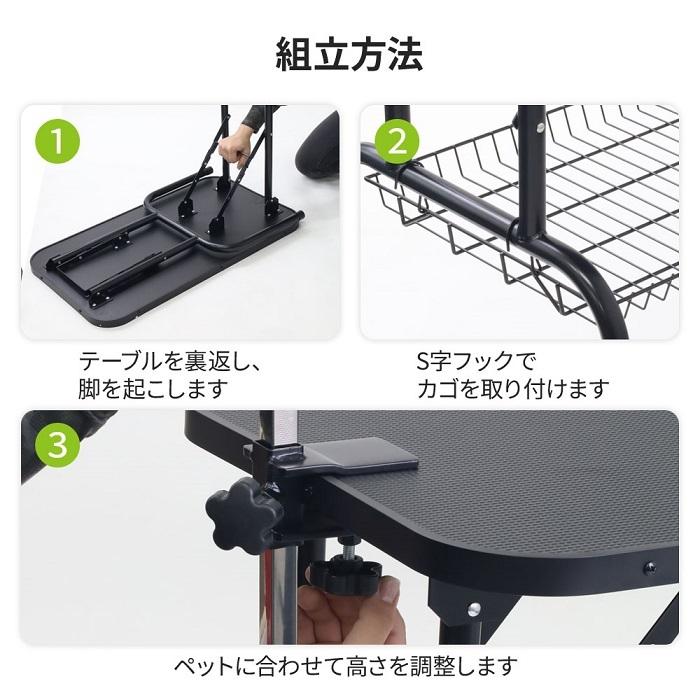 組立方法

1

テーブルを裏返し、脚を起こします

2

S字フックでカゴを取り付けます

3

ペットに合わせて高さを調整します