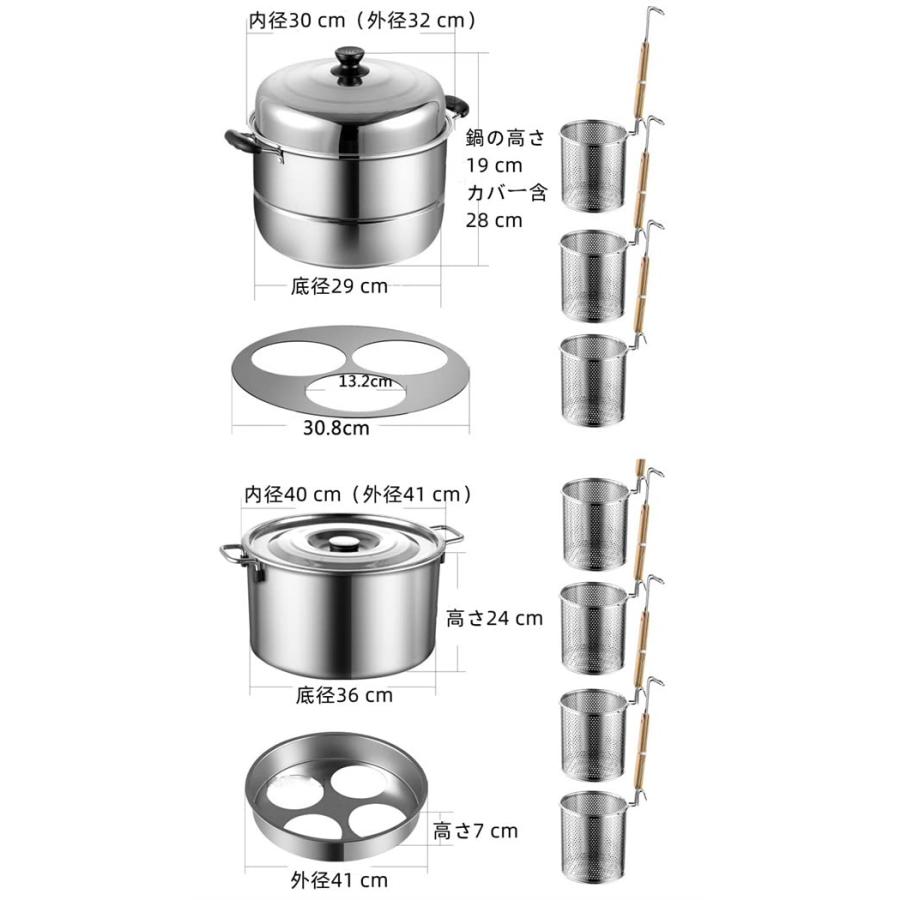 内径30 cm（外径32 cm）

鍋の高さ
19 cm
カバー含
28 cm

底径29 cm

13.2cm

30.8cm

内径40 cm（外径41 cm）

高さ24 cm

底径36 cm

高さ7 cm

外径41 cm