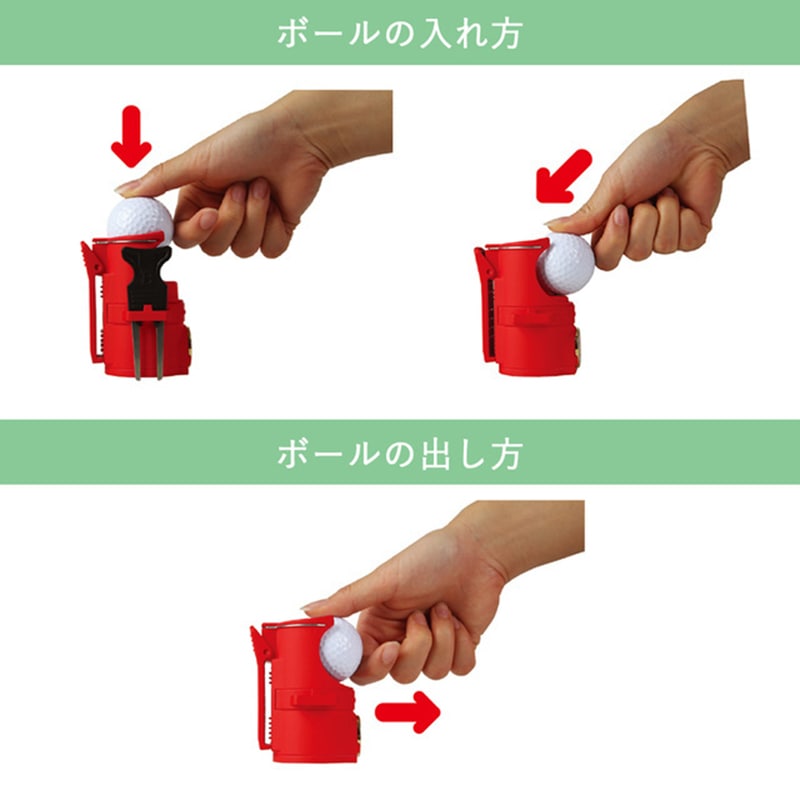 ボールの入れ方

ボールの出し方