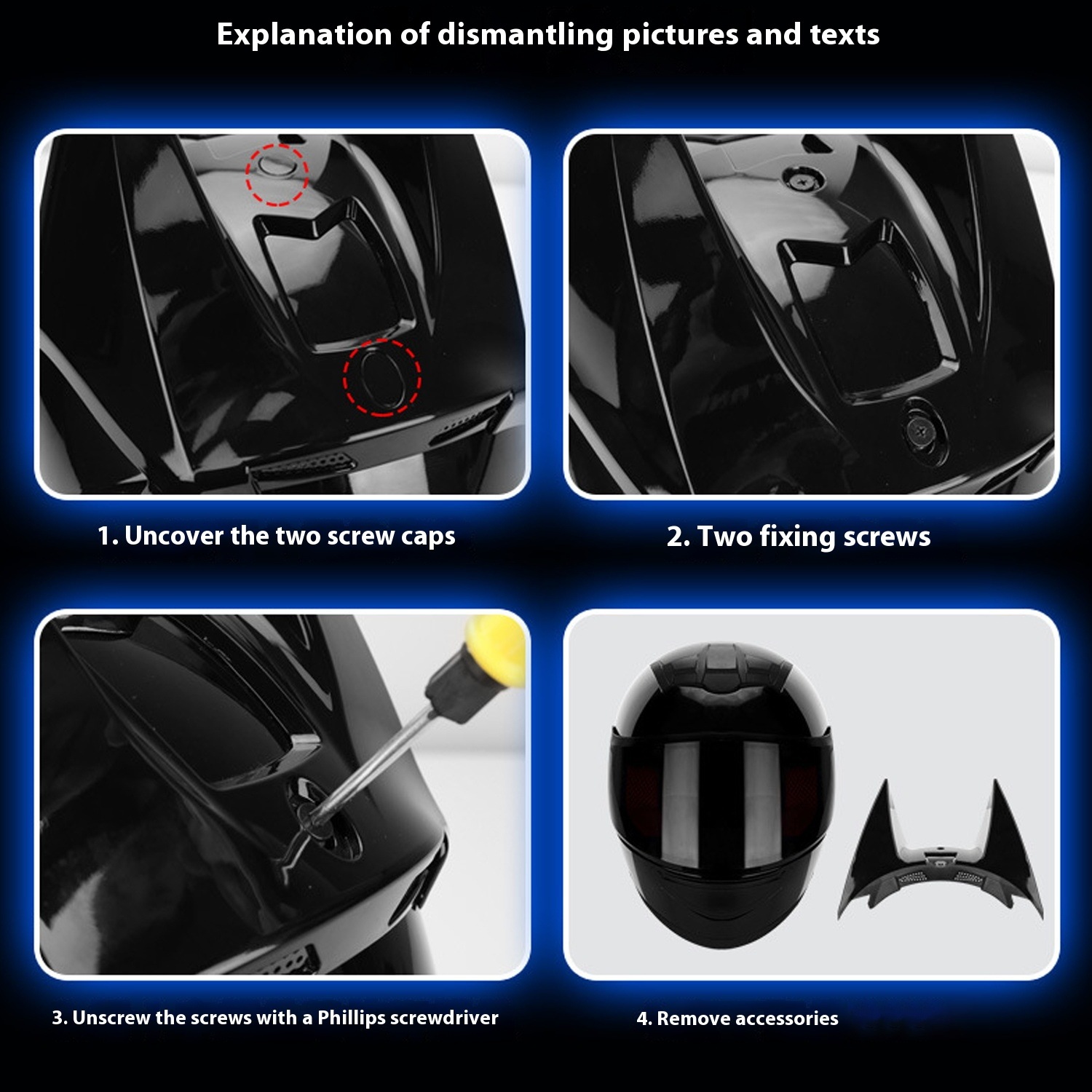 Explanation of dismantling pictures and texts

1. Uncover the two screw caps

2. Two fixing screws

3. Unscrew the screws with a Phillips screwdriver

4. Remove accessories