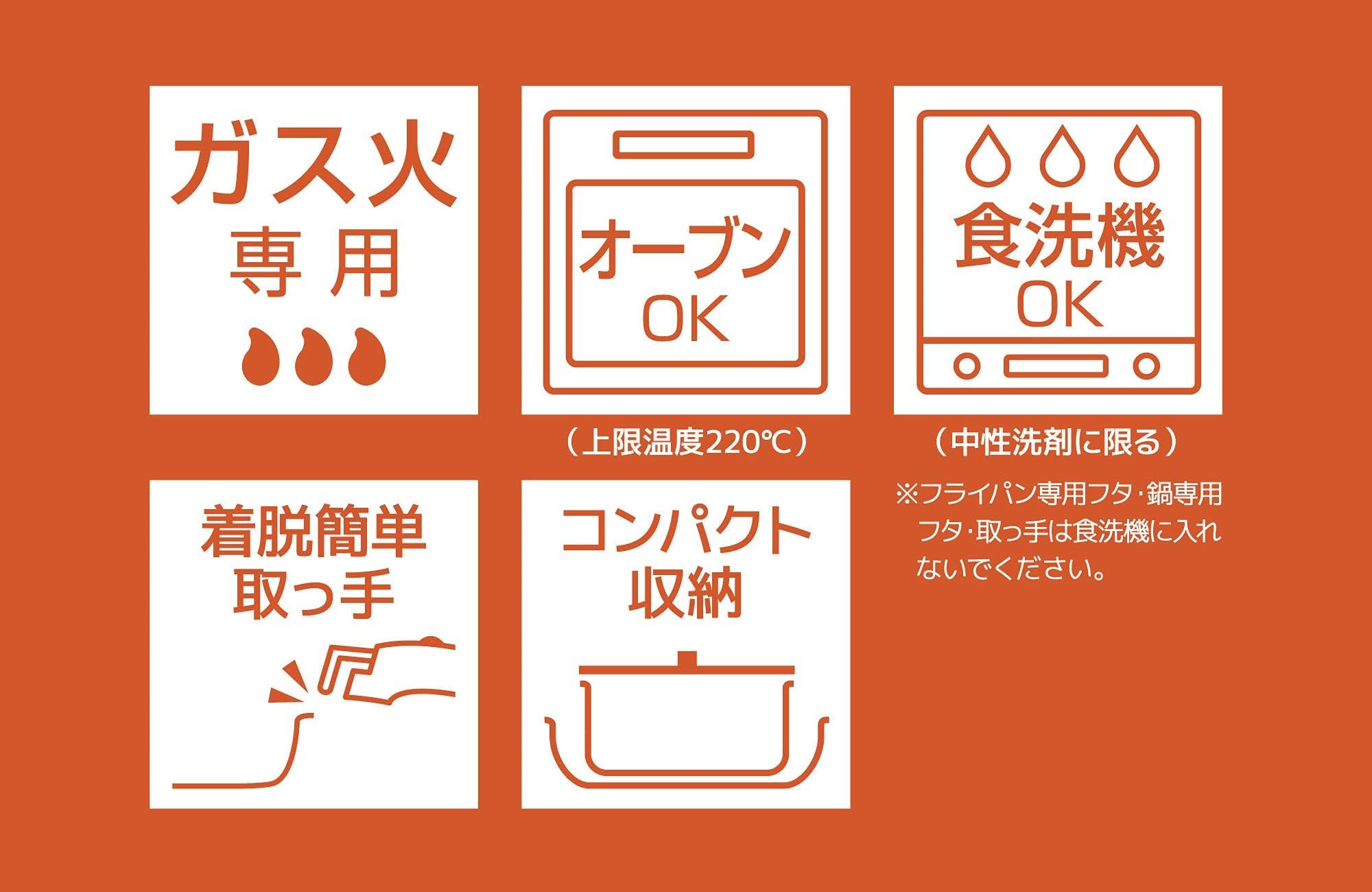 ガス火
専用

オーブン
OK

（上限温度220℃）

食洗機
OK

（中性洗剤に限る）

※フライパン専用フタ・鍋専用フタ・取っ手は食洗機に入れないでください。

着脱簡単
取っ手

コンパクト
収納