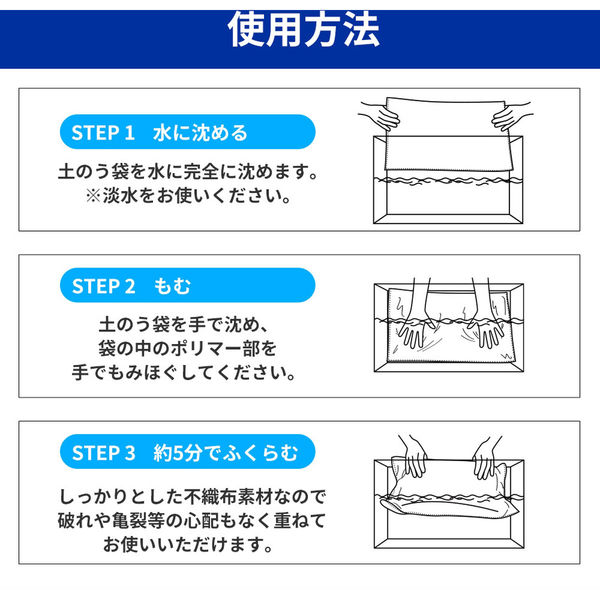 使用方法

STEP 1　水に沈める

土のう袋を水に完全に沈めます。
※淡水をお使いください。

STEP 2　もむ

土のう袋を手で沈め、
袋の中のポリマー部を
手でもみほぐしてください。

STEP 3　約5分でふくらむ

しっかりとした不織布素材なので
破れや亀裂等の心配もなく重ねて
お使いいただけます。