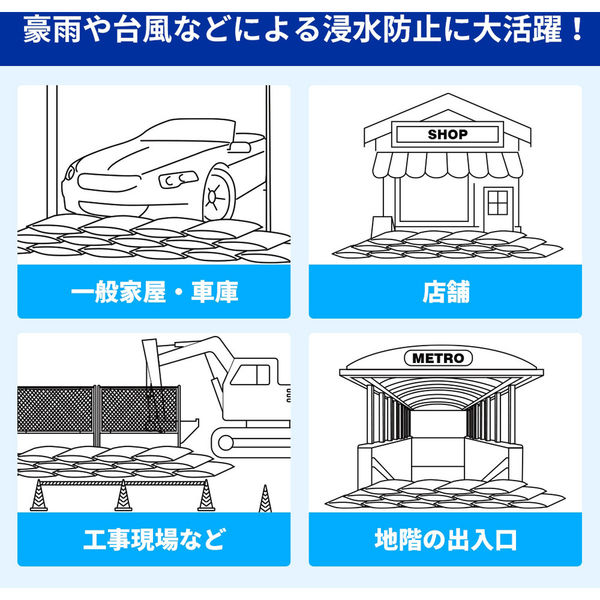 豪雨や台風などによる浸水防止に大活躍！

一般家屋・車庫

SHOP

店舗

工事現場など

METRO

地階の出入口