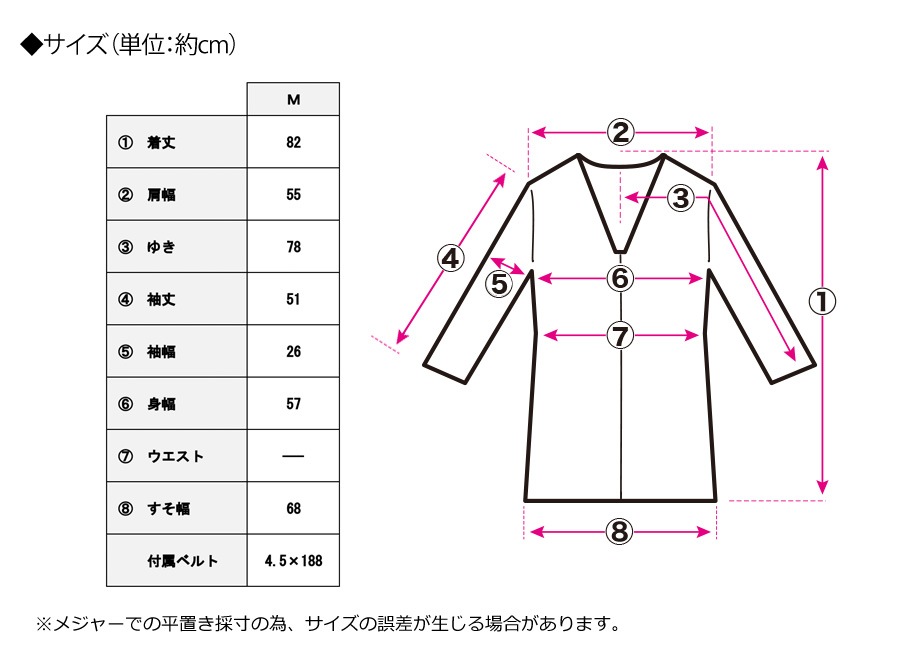 ◆サイズ(単位:約cm)

| | M |
|---|---|
| ① 着丈 | 82 |
| ② 肩幅 | 55 |
| ③ ゆき | 78 |
| ④ 袖丈 | 51 |
| ⑤ 袖幅 | 26 |
| ⑥ 身幅 | 57 |
| ⑦ ウエスト | — |
| ⑧ すそ幅 | 68 |
| 付属ベルト | 4.5×188 |

②
③
④
⑤
⑥
⑦
①
⑧

※メジャーでの平置き採寸の為、サイズの誤差が生じる場合があります。