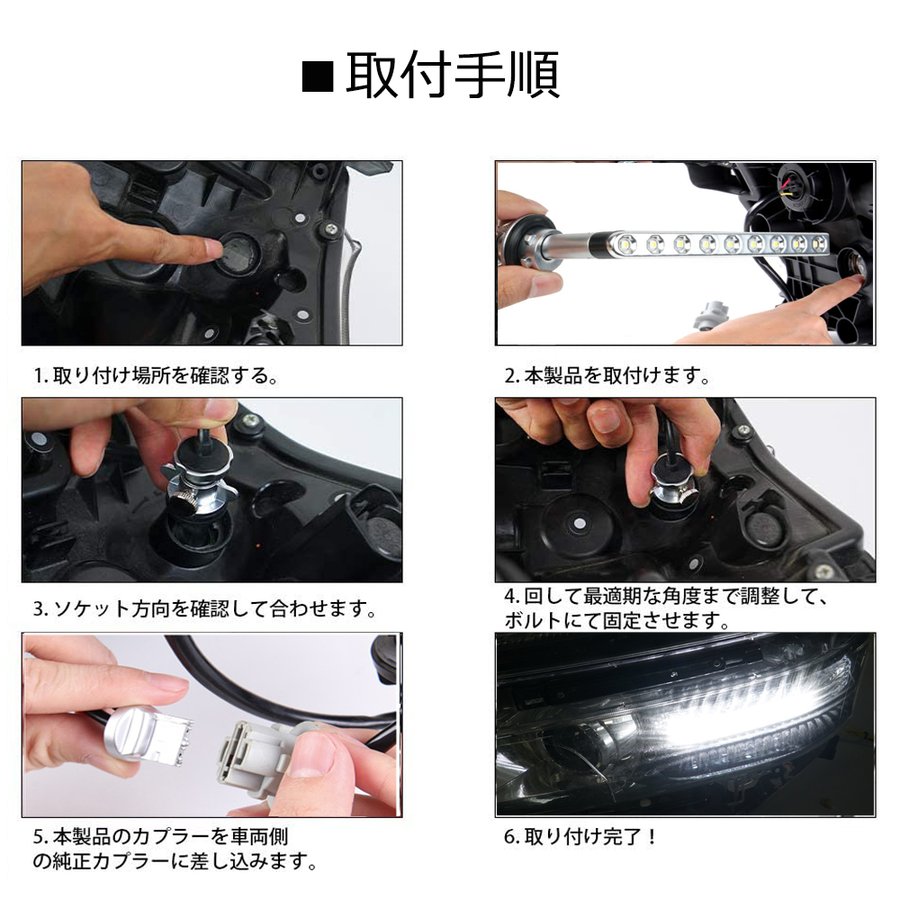 ■取付手順

1. 取り付け場所を確認する。

2. 本製品を取付けます。

3. ソケット方向を確認して合わせます。

4. 回して最適期な角度まで調整して、ボルトにて固定させます。

5. 本製品のカプラーを車両側の純正カプラーに差し込みます。

6. 取り付け完了！