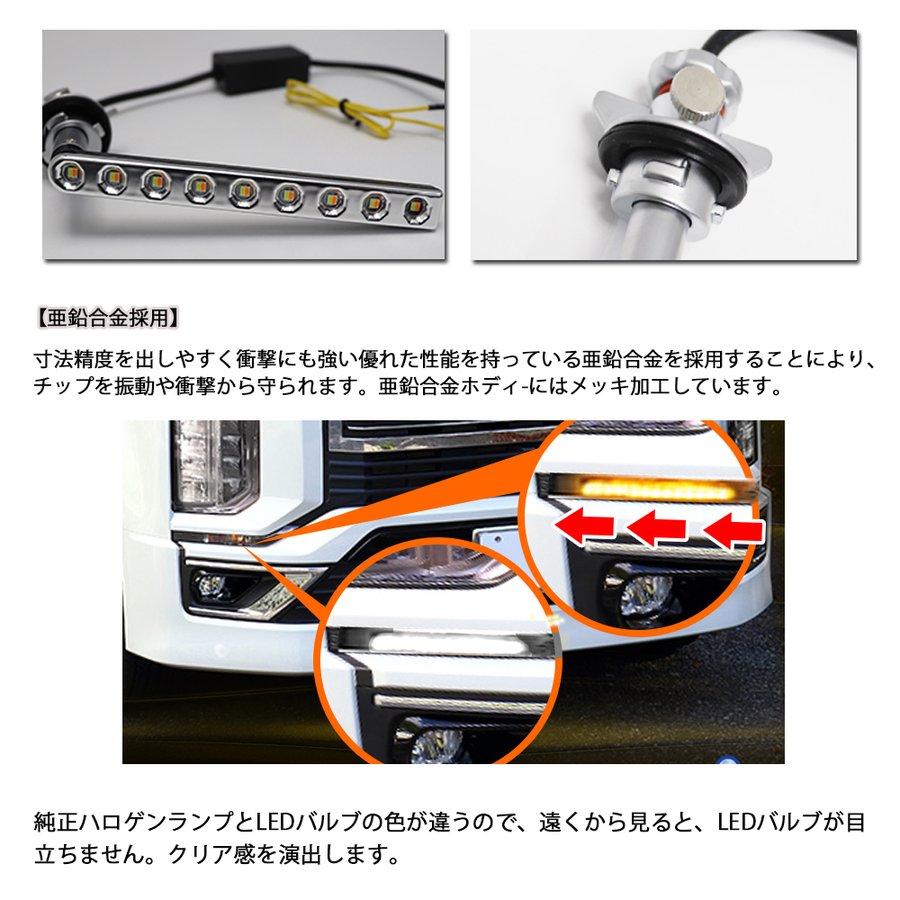 【亜鉛合金採用】

寸法精度を出しやすく衝撃にも強い優れた性能を持っている亜鉛合金を採用することにより、チップを振動や衝撃から守られます。亜鉛合金ホディ-にはメッキ加工しています。

純正ハロゲンランプとLEDバルブの色が違うので、遠くから見ると、LEDバルブが目立ちません。クリア感を演出します。