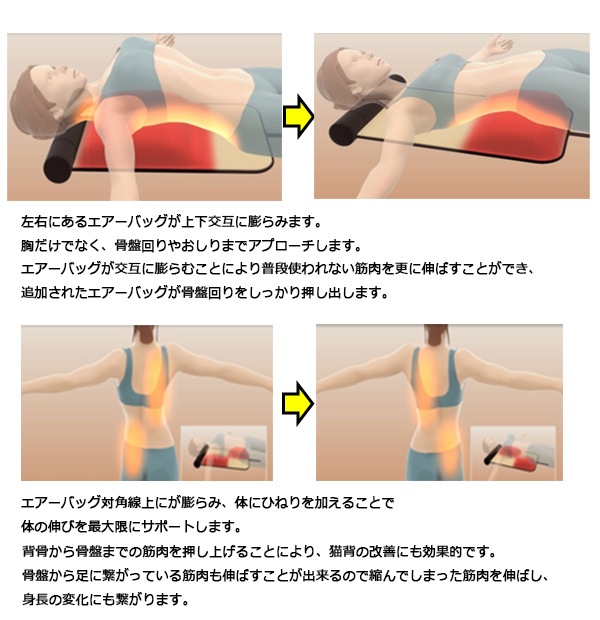 左右にあるエアーバッグが上下交互に膨らみます。
胸だけでなく、骨盤回りやおしりまでアプローチします。
エアーバッグが交互に膨らむことにより普段使われない筋肉を更に伸ばすことができ、
追加されたエアーバッグが骨盤回りをしっかり押し出します。

エアーバッグ対角線上にが膨らみ、体にひねりを加えることで
体の伸びを最大限にサポートします。
背骨から骨盤までの筋肉を押し上げることにより、猫背の改善にも効果的です。
骨盤から足に繋がっている筋肉も伸ばすことが出来るので縮んでしまった筋肉を伸ばし、
身長の変化にも繋がります。