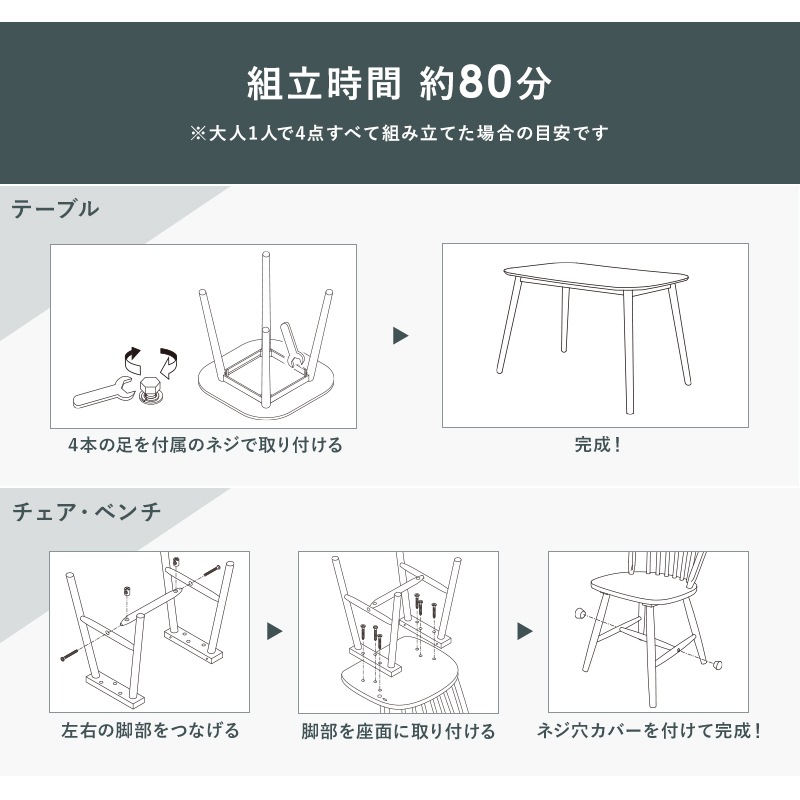 組立時間 約80分

※大人1人で4点すべて組み立てた場合の目安です

テーブル

4本の足を付属のネジで取り付ける

完成！

チェア・ベンチ

左右の脚部をつなげる

脚部を座面に取り付ける

ネジ穴カバーを付けて完成！