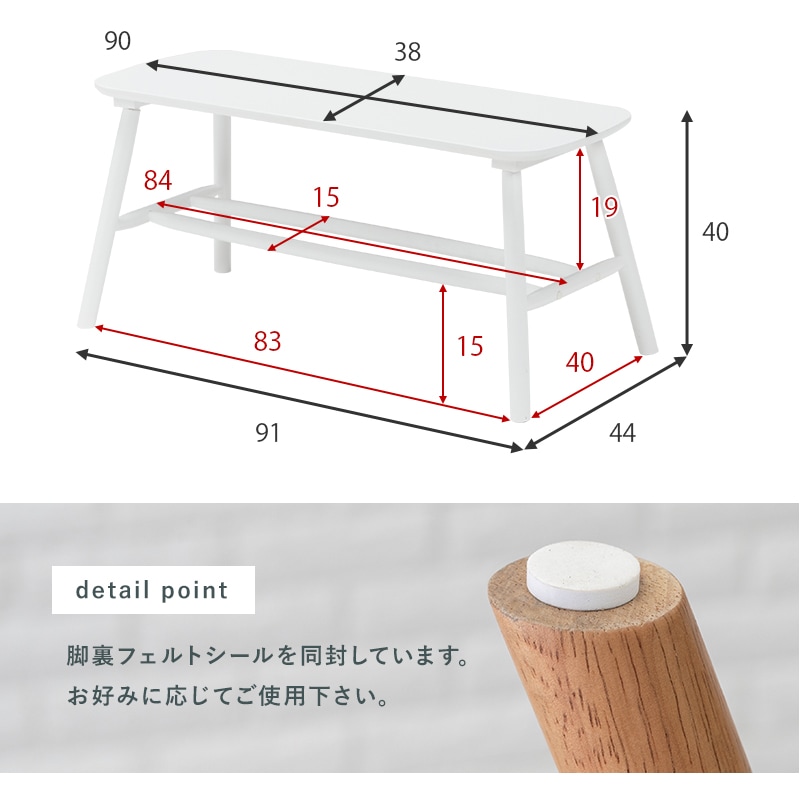 90
38
84
15
19
40
83
15
40
91
44

detail point

脚裏フェルトシールを同封しています。
お好みに応じてご使用下さい。