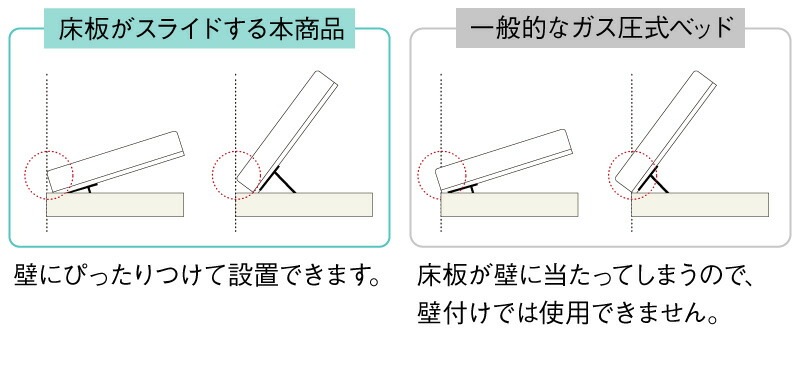 床板がスライドする本商品

壁にぴったりつけて設置できます。

一般的なガス圧式ベッド

床板が壁に当たってしまうので、壁付けでは使用できません。