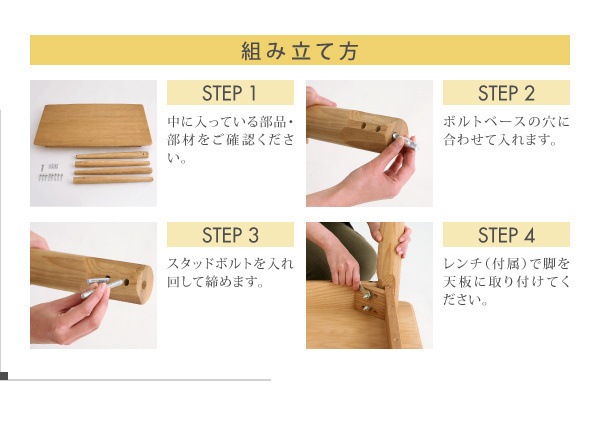 組み立て方

STEP 1

中に入っている部品・部材をご確認ください。

STEP 2

ボルトベースの穴に合わせて入れます。

STEP 3

スタッドボルトを入れ回して締めます。

STEP 4

レンチ（付属）で脚を天板に取り付けてください。