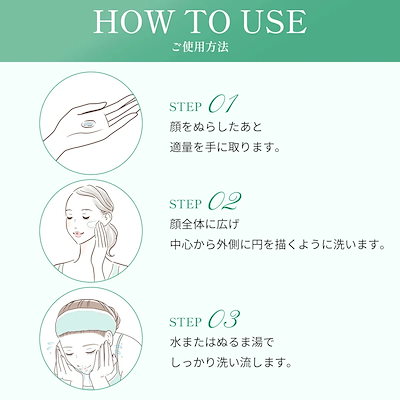 HOW TO USE
ご使用方法

STEP 01
顔をぬらしたあと
適量を手に取ります。

STEP 02
顔全体に広げ
中心から外側に円を描くように洗います。

STEP 03
水またはぬるま湯で
しっかり洗い流します。