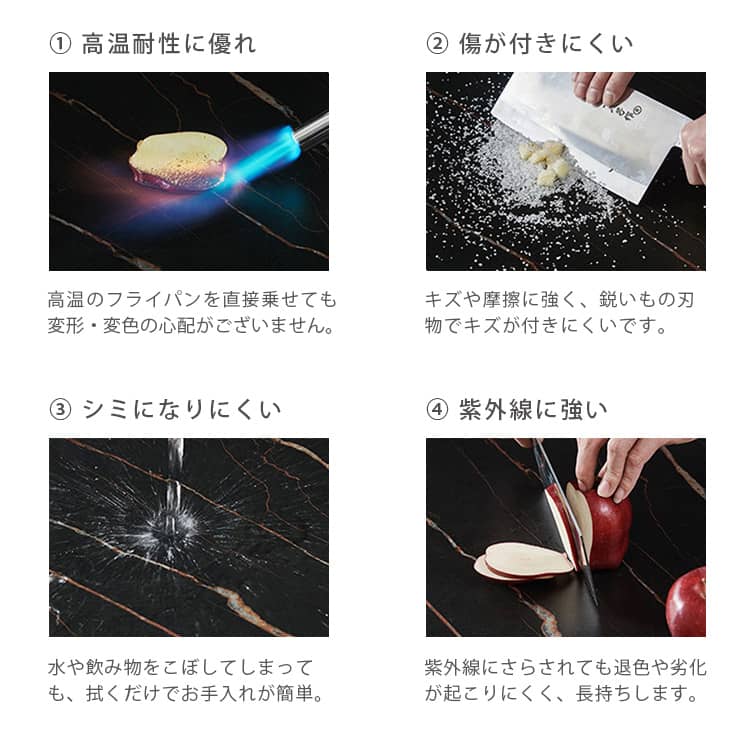 ① 高温耐性に優れ

高温のフライパンを直接乗せても変形・変色の心配がございません。

② 傷が付きにくい

キズや摩擦に強く、鋭いもの刃物でキズが付きにくいです。

③ シミになりにくい

水や飲み物をこぼしてしまっても、拭くだけでお手入れが簡単。

④ 紫外線に強い

紫外線にさらされても退色や劣化が起こりにくく、長持ちします。