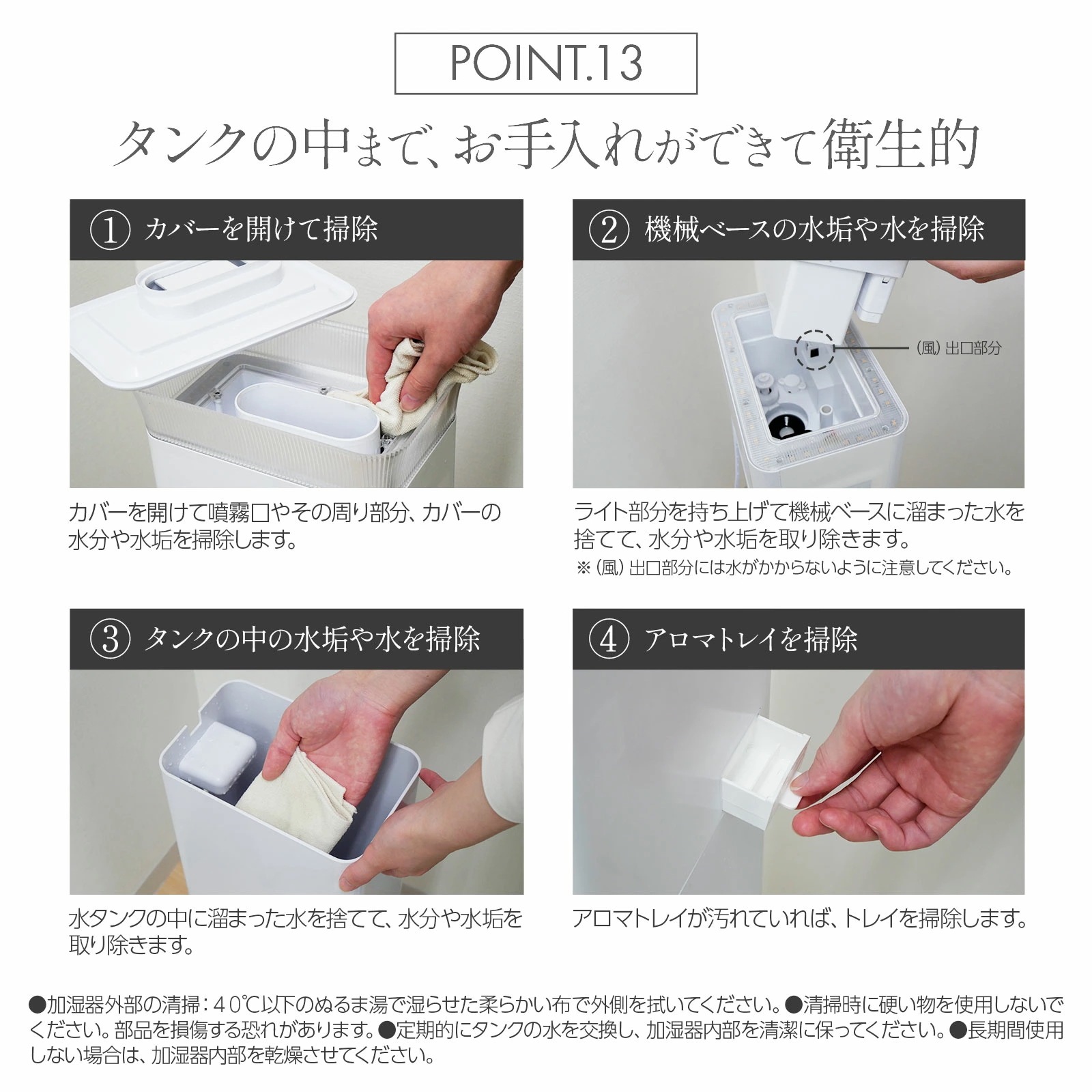 POINT.13

タンクの中まで、お手入れができて衛生的

① カバーを開けて掃除

カバーを開けて噴霧口やその周り部分、カバーの水分や水垢を掃除します。

② 機械ベースの水垢や水を掃除

(風) 出口部分

ライト部分を持ち上げて機械ベースに溜まった水を捨てて、水分や水垢を取り除きます。
※ (風) 出口部分には水がかからないように注意してください。

③ タンクの中の水垢や水を掃除

水タンクの中に溜まった水を捨てて、水分や水垢を取り除きます。

④ アロマトレイを掃除

アロマトレイが汚れていれば、トレイを掃除します。

●加湿器外部の清掃：40℃以下のぬるま湯で湿らせた柔らかい布で外側を拭いてください。●清掃時に硬い物を使用しないでください。部品を損傷する恐れがあります。●定期的にタンクの水を交換し、加湿器内部を清潔に保ってください。●長期間使用しない場合は、加湿器内部を乾燥させてください。