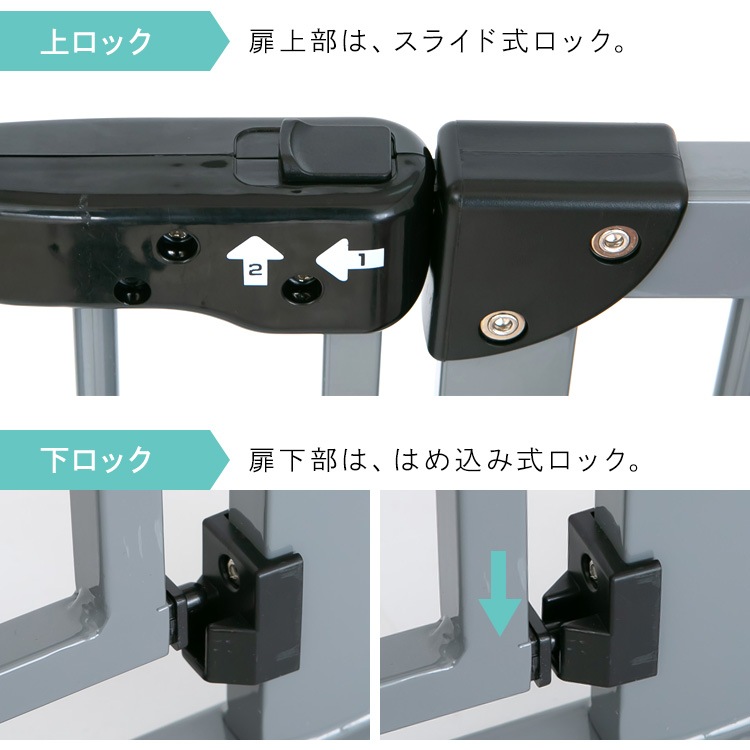 上ロック

扉上部は、スライド式ロック。

2

1

下ロック

扉下部は、はめ込み式ロック。