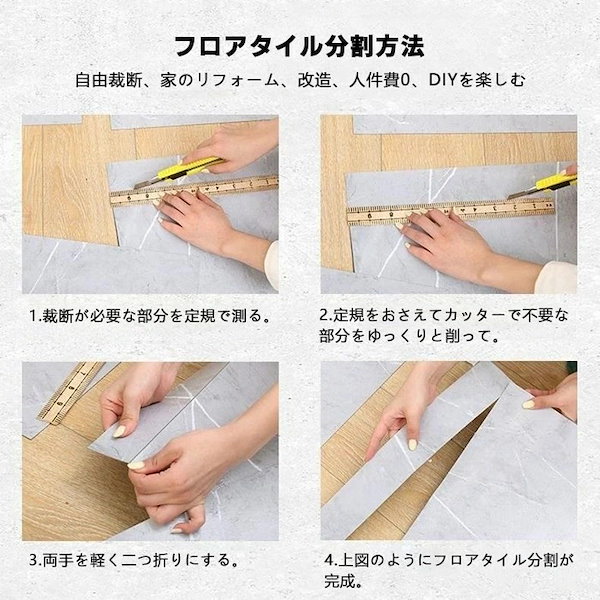 フロアタイル分割方法

自由裁断、家のリフォーム、改造、人件費0、DIYを楽しむ

1.裁断が必要な部分を定規で測る。

2.定規をおさえてカッターで不要な部分をゆっくりと削って。

3.両手を軽く二つ折りにする。

4.上図のようにフロアタイル分割が完成。