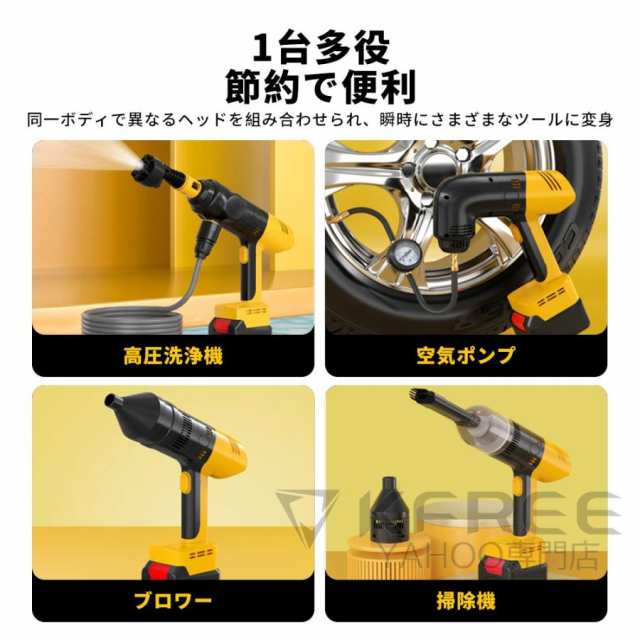 1台多役
節約で便利

同一ボディで異なるヘッドを組み合わせられ、瞬時にさまざまなツールに変身

高圧洗浄機

空気ポンプ

ブロワー

掃除機

KFREE
YAHOO専門店