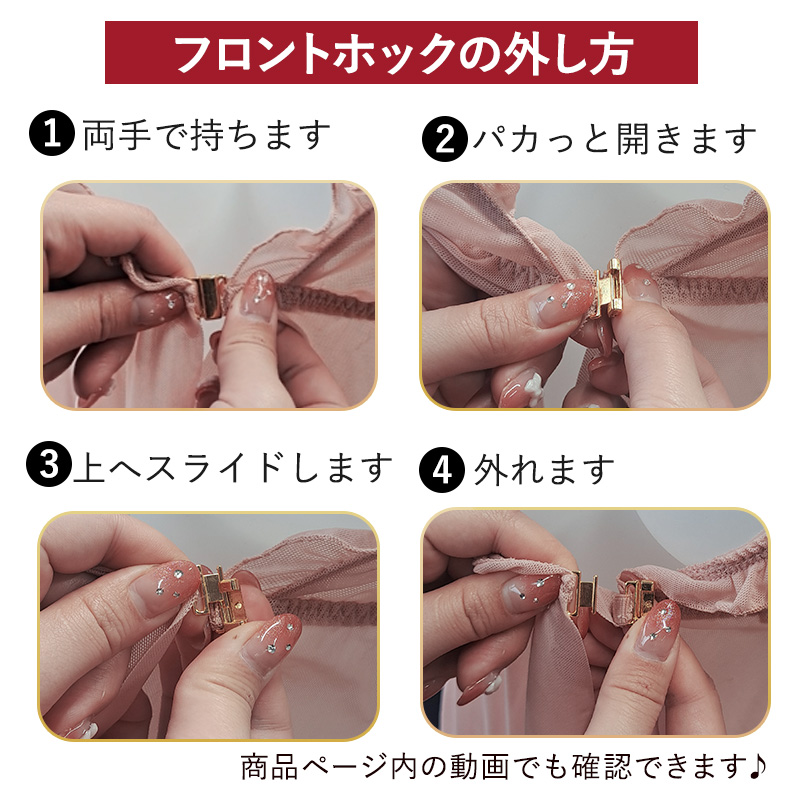 フロントホックの外し方

1 両手で持ちます

2 パカっと開きます

3 上へスライドします

4 外れます

商品ページ内の動画でも確認できます♪