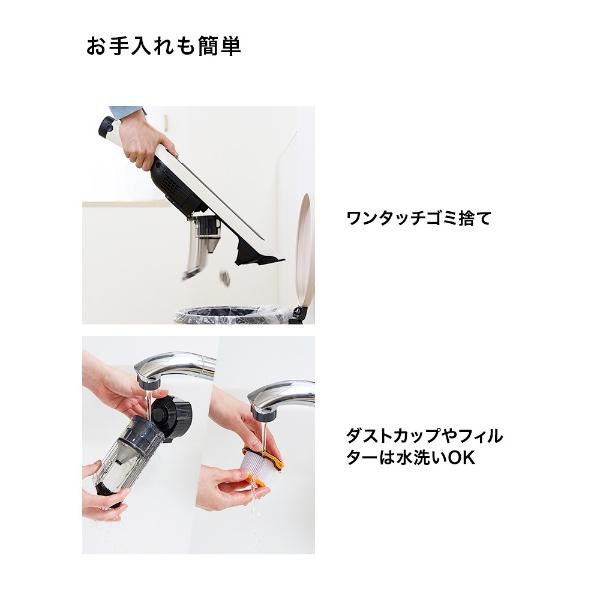 お手入れも簡単

ワンタッチゴミ捨て

ダストカップやフィルターは水洗いOK