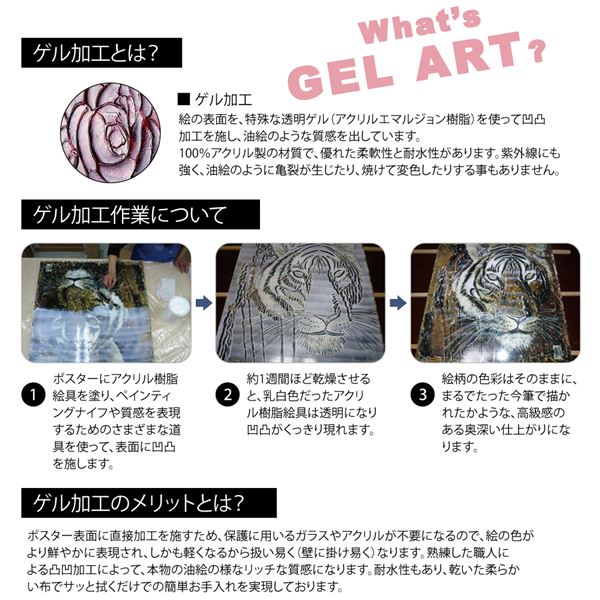 What's GEL ART?

ゲル加工とは?

■ ゲル加工
絵の表面を、特殊な透明ゲル(アクリルエマルジョン樹脂)を使って凹凸加工を施し、油絵のような質感を出しています。
100%アクリル製の材質で、優れた柔軟性と耐水性があります。紫外線にも強く、油絵のように亀裂が生じたり、焼けて変色したりする事もありません。

ゲル加工作業について

1 ポスターにアクリル樹脂絵具を塗り、ペインティングナイフや質感を表現するためのさまざまな道具を使って、表面に凹凸を施します。

2 約1週間ほど乾燥させると、乳白色だったアクリル樹脂絵具は透明になり凹凸がくっきり現れます。

3 絵柄の色彩はそのままに、まるでたった今筆で描かれたかような、高級感のある奥深い仕上がりになります。

ゲル加工のメリットとは?

ポスター表面に直接加工を施すため、保護に用いるガラスやアクリルが不要になるので、絵の色がより鮮やかに表現され、しかも軽くなるから扱い易く(壁に掛け易く)なります。熟練した職人による凸凹加工によって、本物の油絵の様なリッチな質感になります。耐水性もあり、乾いた柔らかい布でサッと拭くだけでの簡単お手入れを実現しております。