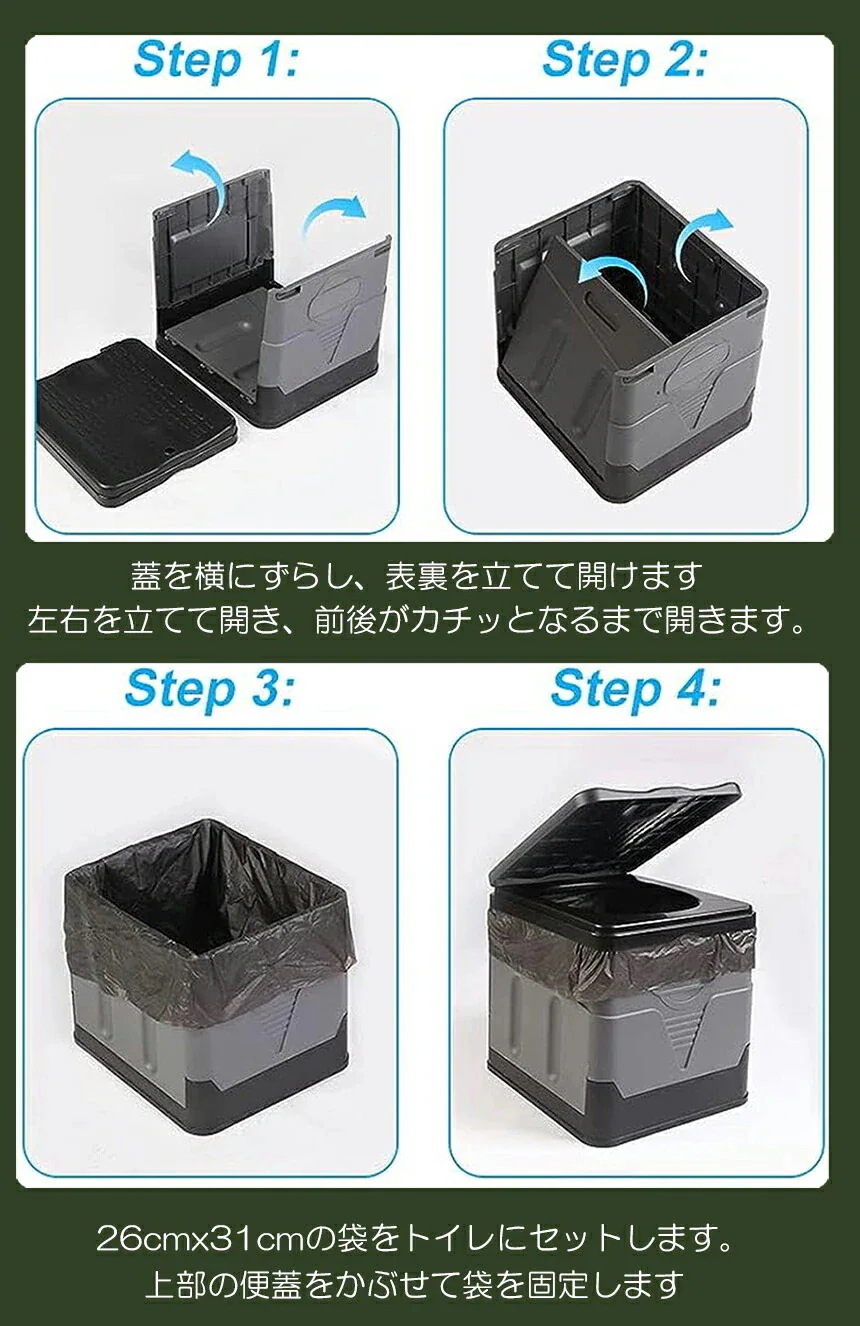 Step 1:

Step 2:

蓋を横にずらし、表裏を立てて開けます
左右を立てて開き、前後がカチッとなるまで開きます。

Step 3:

Step 4:

26cmx31cmの袋をトイレにセットします。
上部の便蓋をかぶせて袋を固定します