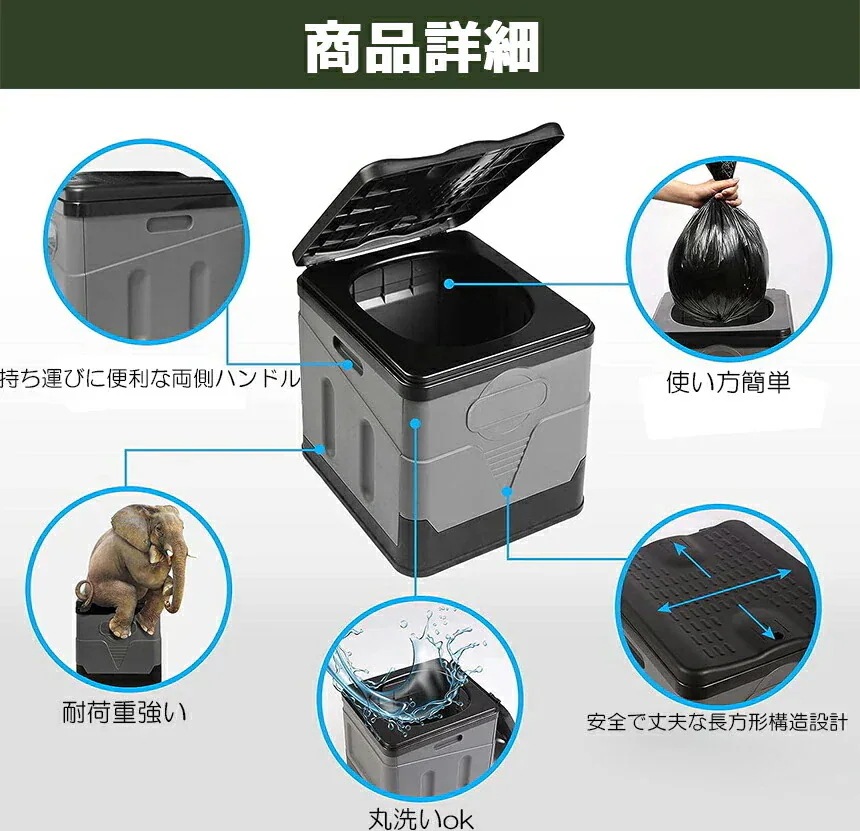 商品詳細

持ち運びに便利な両側ハンドル

使い方簡単

耐荷重強い

安全で丈夫な長方形構造設計

丸洗いok