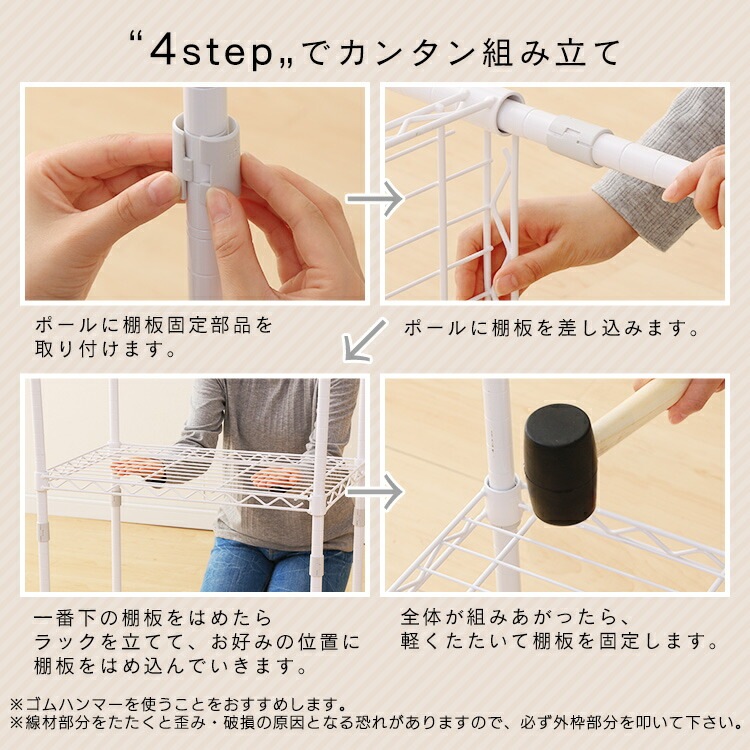 “4step„でカンタン組み立て

ポールに棚板固定部品を取り付けます。

ポールに棚板を差し込みます。

一番下の棚板をはめたらラックを立てて、お好みの位置に棚板をはめ込んでいきます。

全体が組みあがったら、軽くたたいて棚板を固定します。

※ゴムハンマーを使うことをおすすめします。
※線材部分をたたくと歪み・破損の原因となる恐れがありますので、必ず外枠部分を叩いて下さい。