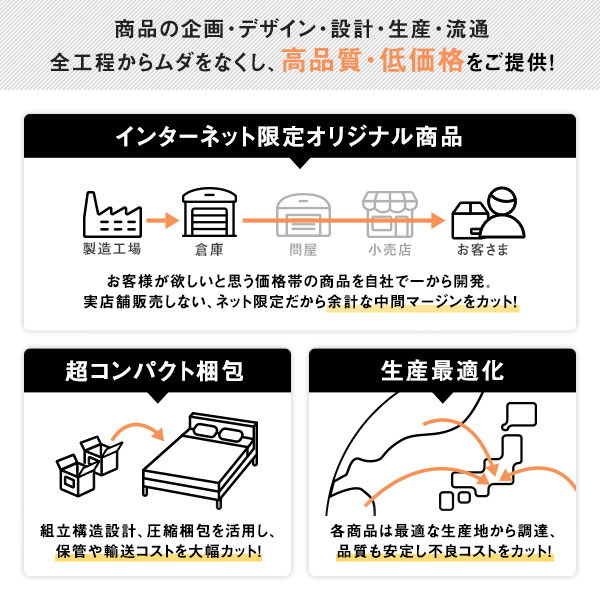 商品の企画・デザイン・設計・生産・流通
全工程からムダをなくし、高品質・低価格をご提供!

インターネット限定オリジナル商品

製造工場
倉庫
問屋
小売店
お客さま

お客様が欲しいと思う価格帯の商品を自社で一から開発。
実店舗販売しない、ネット限定だから余計な中間マージンをカット!

超コンパクト梱包

組立構造設計、圧縮梱包を活用し、
保管や輸送コストを大幅カット!

生産最適化

各商品は最適な生産地から調達、
品質も安定し不良コストをカット!