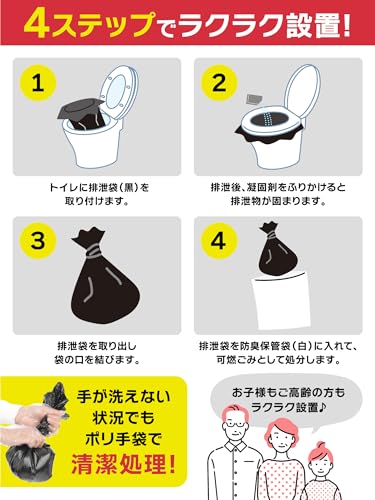 4ステップでラクラク設置!

1

トイレに排泄袋(黒)を取り付けます。

2

排泄後、凝固剤をふりかけると排泄物が固まります。

3

排泄袋を取り出し袋の口を結びます。

4

排泄袋を防臭保管袋(白)に入れて、可燃ごみとして処分します。

手が洗えない状況でもポリ手袋で清潔処理!

お子様もご高齢の方もラクラク設置♪