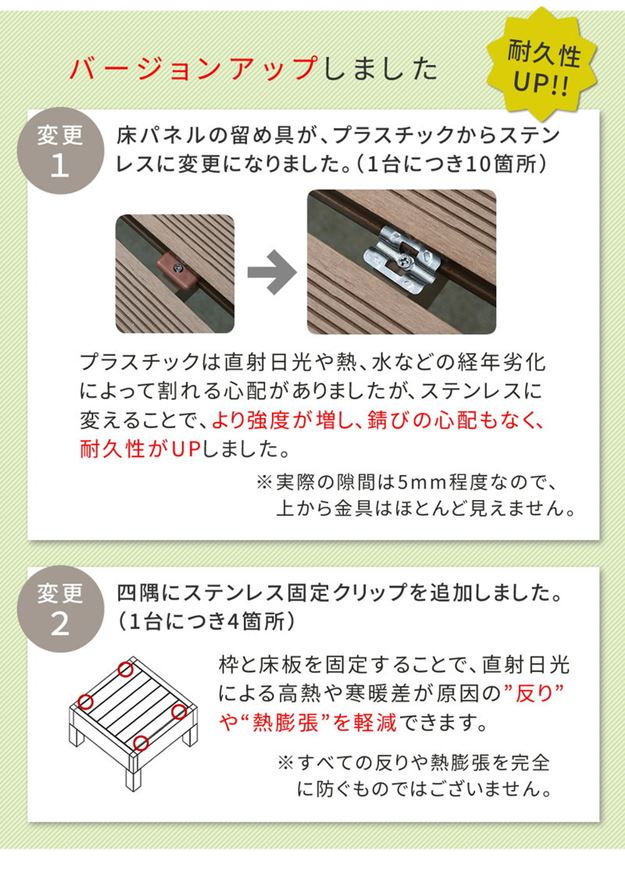 バージョンアップしました

耐久性 UP!!

変更 1

床パネルの留め具が、プラスチックからステンレスに変更になりました。（1台につき10箇所）

プラスチックは直射日光や熱、水などの経年劣化によって割れる心配がありましたが、ステンレスに変えることで、より強度が増し、錆びの心配もなく、耐久性がUPしました。

※実際の隙間は5mm程度なので、上から金具はほとんど見えません。

変更 2

四隅にステンレス固定クリップを追加しました。（1台につき4箇所）

枠と床板を固定することで、直射日光による高熱や寒暖差が原因の”反り”や“熱膨張”を軽減できます。

※すべての反りや熱膨張を完全に防ぐものではございません。