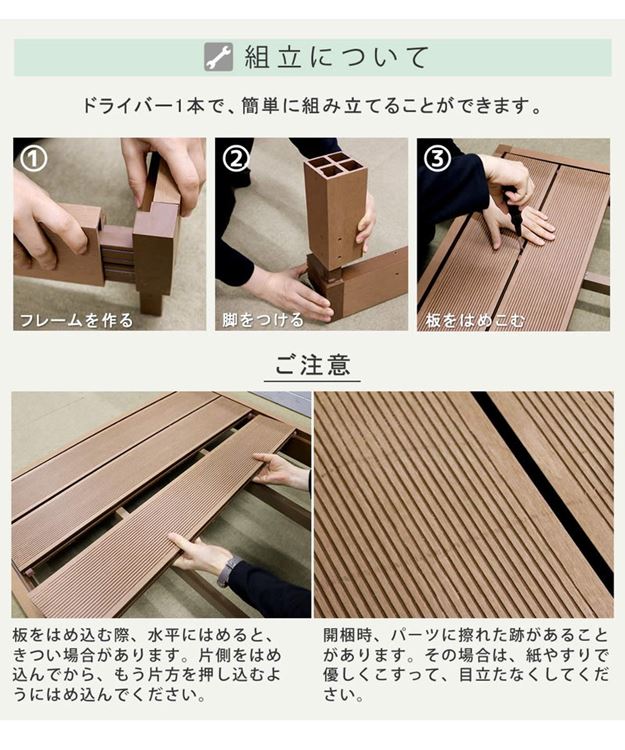 組立について

ドライバー1本で、簡単に組み立てることができます。

①

フレームを作る

②

脚をつける

③

板をはめこむ

ご注意

板をはめ込む際、水平にはめると、きつい場合があります。片側をはめ込んでから、もう片方を押し込むようにはめ込んでください。

開梱時、パーツに擦れた跡があることがあります。その場合は、紙やすりで優しくこすって、目立たなくしてください。