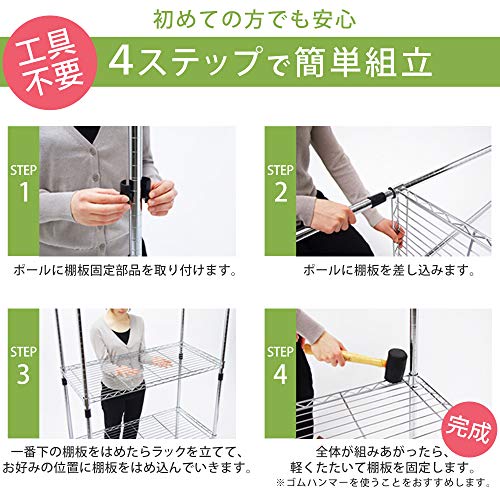 初めての方でも安心

工具不要

4ステップで簡単組立

STEP 1

ポールに棚板固定部品を取り付けます。

STEP 2

ポールに棚板を差し込みます。

STEP 3

一番下の棚板をはめたらラックを立てて、お好みの位置に棚板をはめ込んでいきます。

STEP 4

完成

全体が組みあがったら、軽くたたいて棚板を固定します。

※ゴムハンマーを使うことをおすすめします。