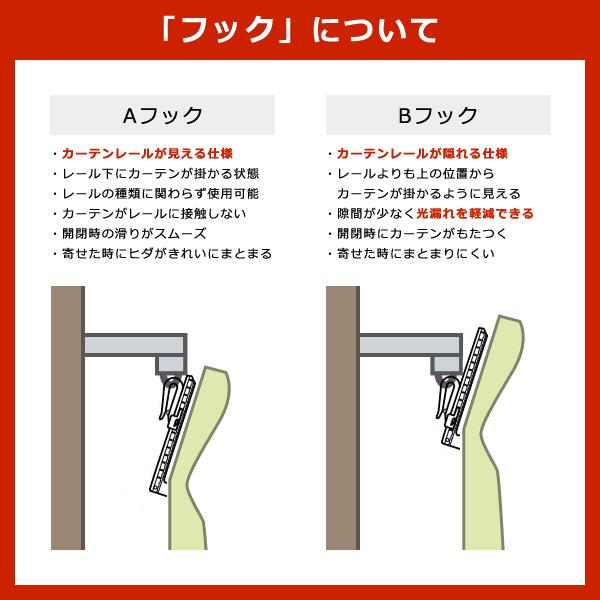 「フック」について

Aフック

・カーテンレールが見える仕様
・レール下にカーテンが掛かる状態
・レールの種類に関わらず使用可能
・カーテンがレールに接触しない
・開閉時の滑りがスムーズ
・寄せた時にヒダがきれいにまとまる

Bフック

・カーテンレールが隠れる仕様
・レールよりも上の位置から カーテンが掛かるように見える
・隙間が少なく光漏れを軽減できる
・開閉時にカーテンがもたつく
・寄せた時にまとまりにくい