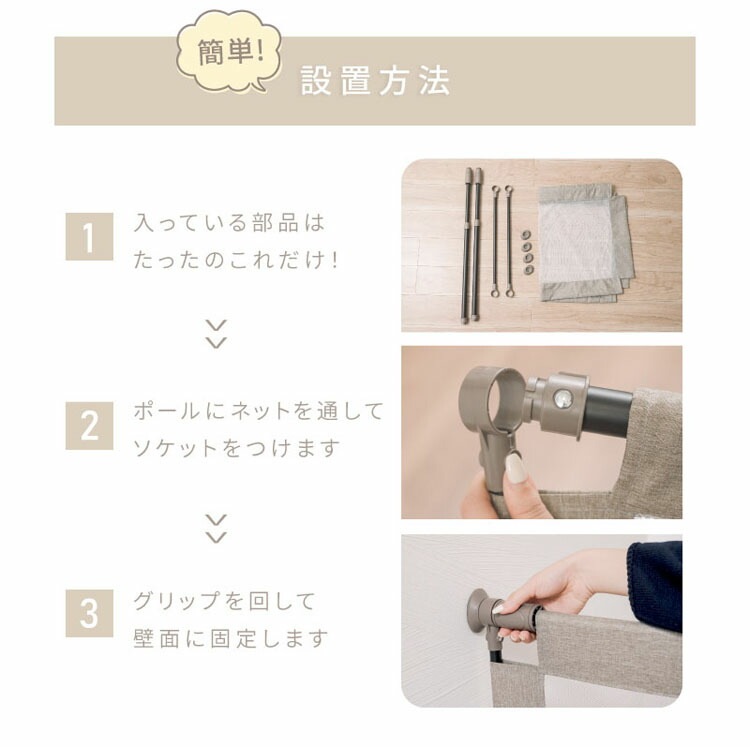 簡単!
設置方法

1
入っている部品は
たったのこれだけ!

2
ポールにネットを通して
ソケットをつけます

3
グリップを回して
壁面に固定します