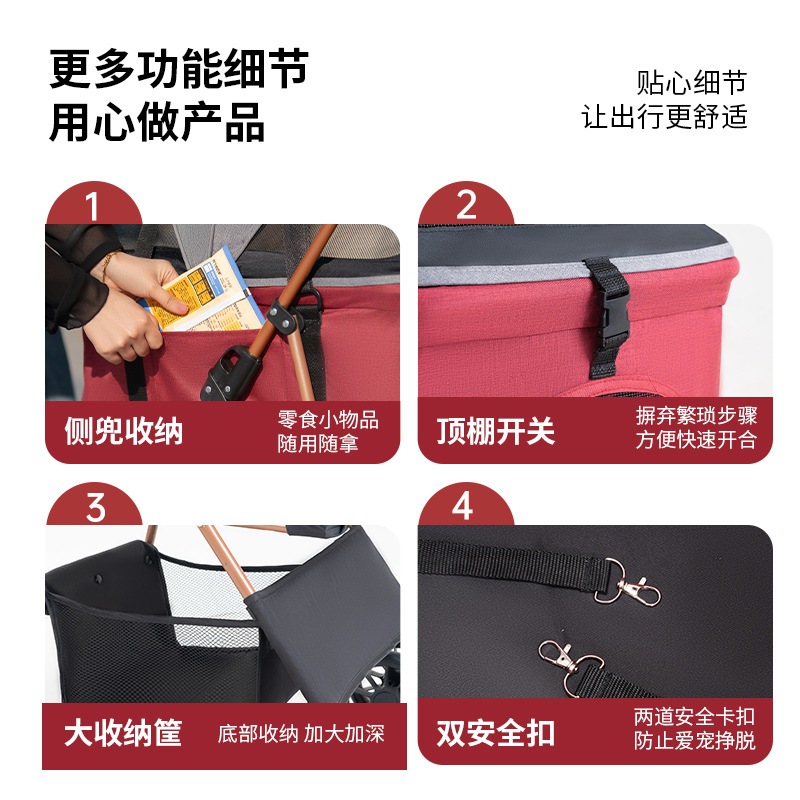 更多功能细节
用心做产品

贴心细节
让出行更舒适

1

侧兜收纳

零食小物品
随用随拿

2

顶棚开关

摒弃繁琐步骤
方便快速开合

3

大收纳筐

底部收纳 加大加深

4

双安全扣

两道安全卡扣
防止爱宠挣脱