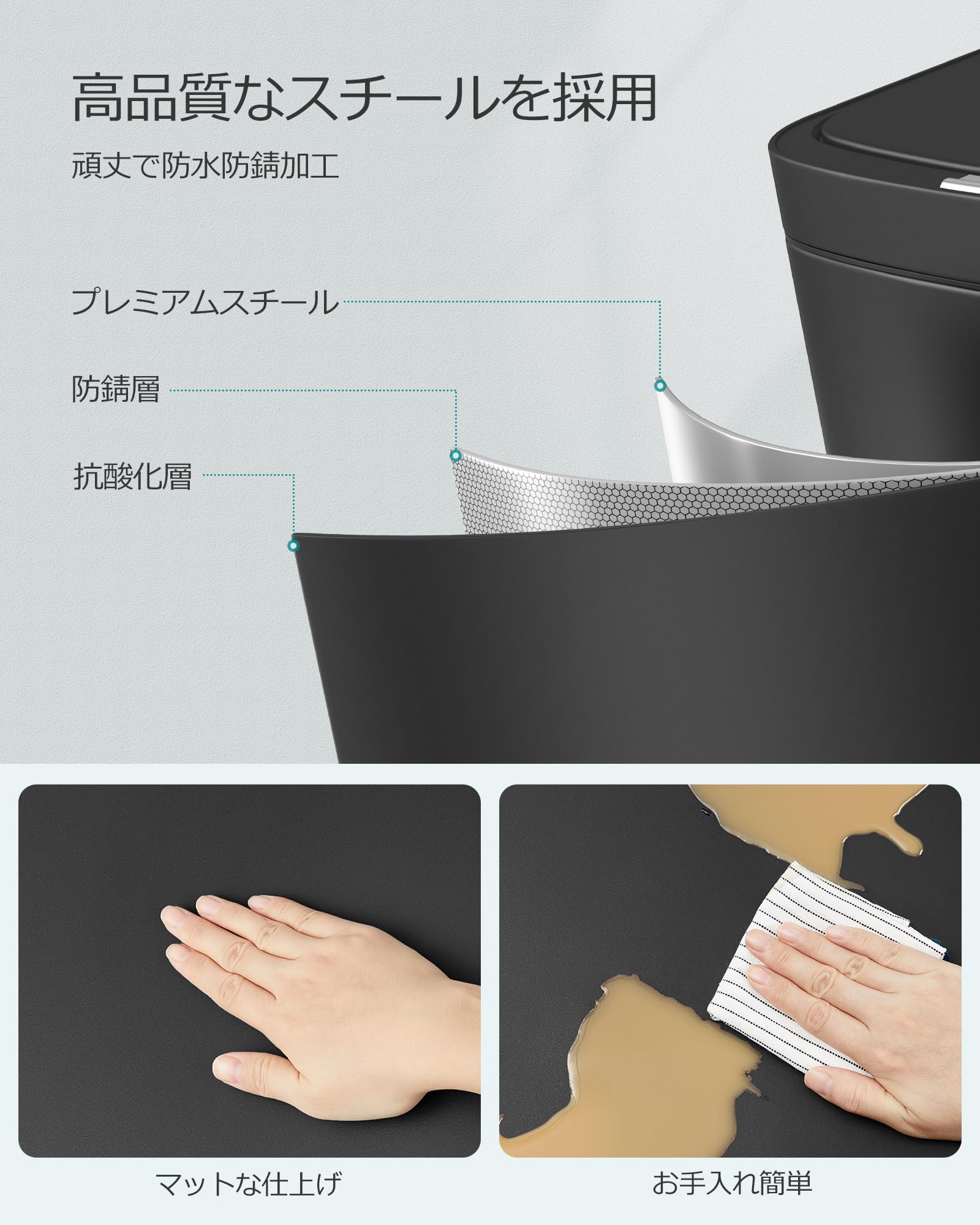 高品質なスチールを採用

頑丈で防水防錆加工

プレミアムスチール

防錆層

抗酸化層

マットな仕上げ

お手入れ簡単